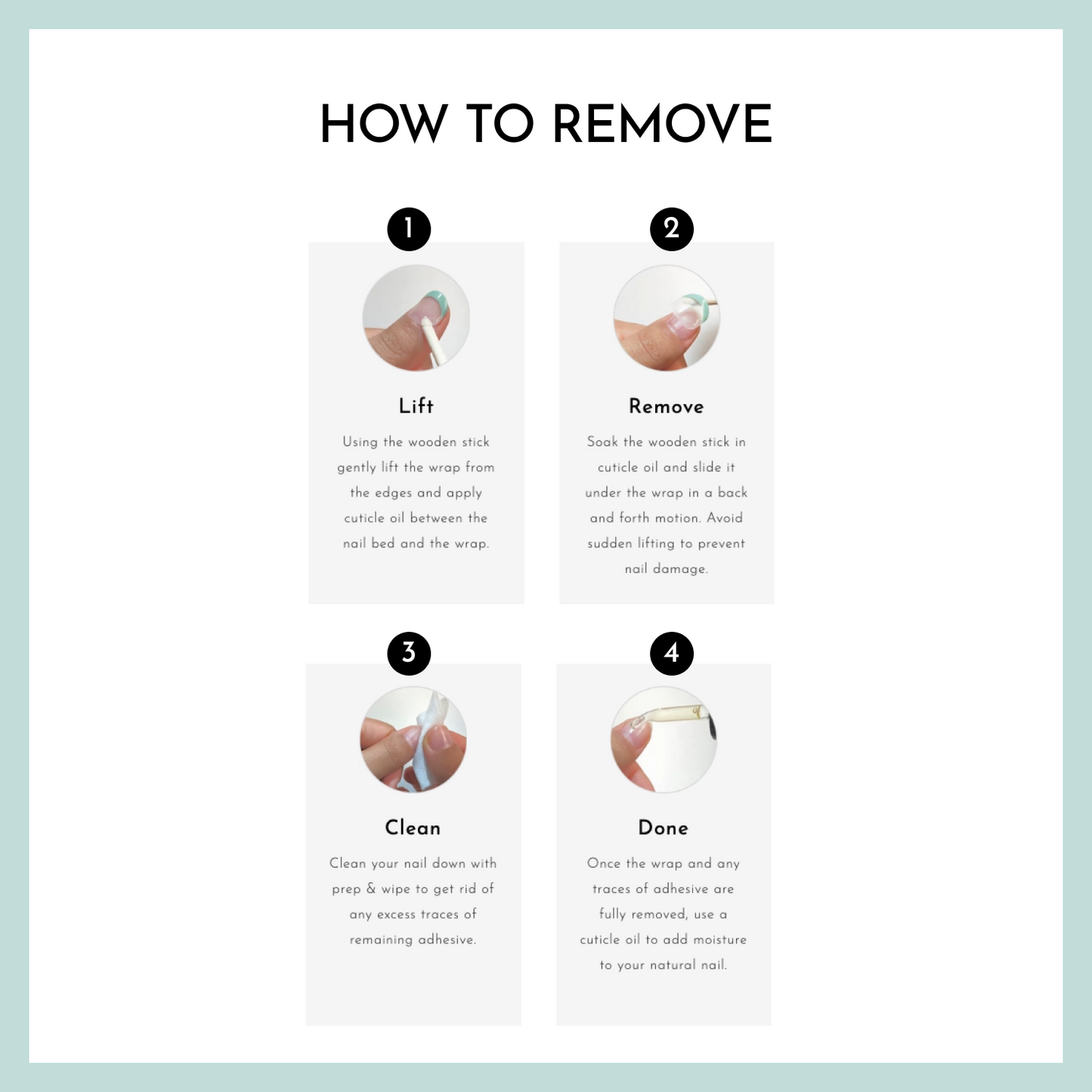 HOW TO REMOVE

1

Lift

Using the wooden stick gently lift the wrap from the edges and apply cuticle oil between the nail bed and the wrap.

2

Remove

Soak the wooden stick in cuticle oil and slide it under the wrap in a back and forth motion. Avoid sudden lifting to prevent nail damage.

3

Clean

Clean your nail down with prep & wipe to get rid of any excess traces of remaining adhesive.

4

Done

Once the wrap and any traces of adhesive are fully removed, use a cuticle oil to add moisture to your natural nail.