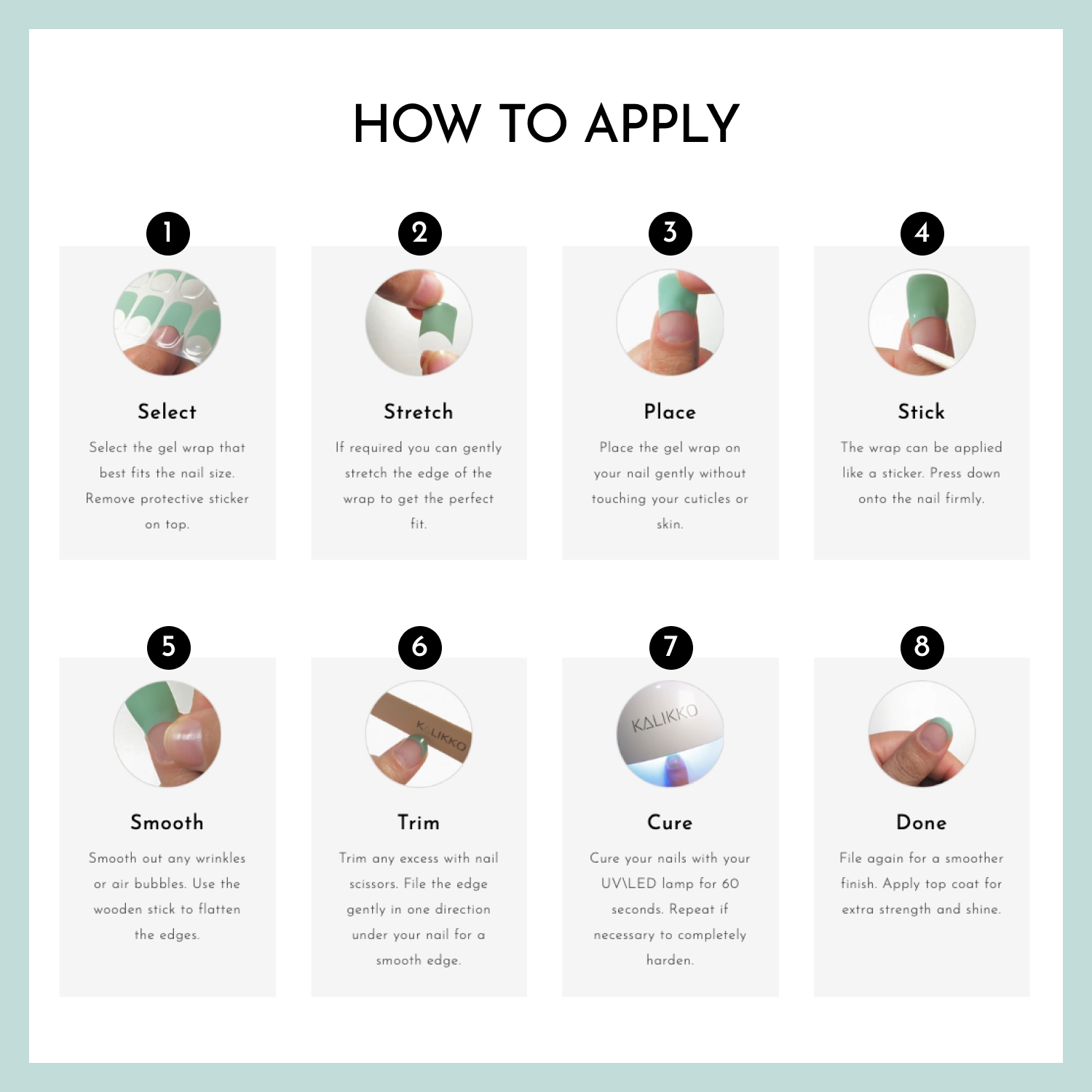 HOW TO APPLY

1

Select

Select the gel wrap that best fits the nail size. Remove protective sticker on top.

2

Stretch

If required you can gently stretch the edge of the wrap to get the perfect fit.

3

Place

Place the gel wrap on your nail gently without touching your cuticles or skin.

4

Stick

The wrap can be applied like a sticker. Press down onto the nail firmly.

5

Smooth

Smooth out any wrinkles or air bubbles. Use the wooden stick to flatten the edges.

6

KALIKKO

Trim

Trim any excess with nail scissors. File the edge gently in one direction under your nail for a smooth edge.

7

KALIKKO

Cure

Cure your nails with your UV\LED lamp for 60 seconds. Repeat if necessary to completely harden.

8

Done

File again for a smoother finish. Apply top coat for extra strength and shine.